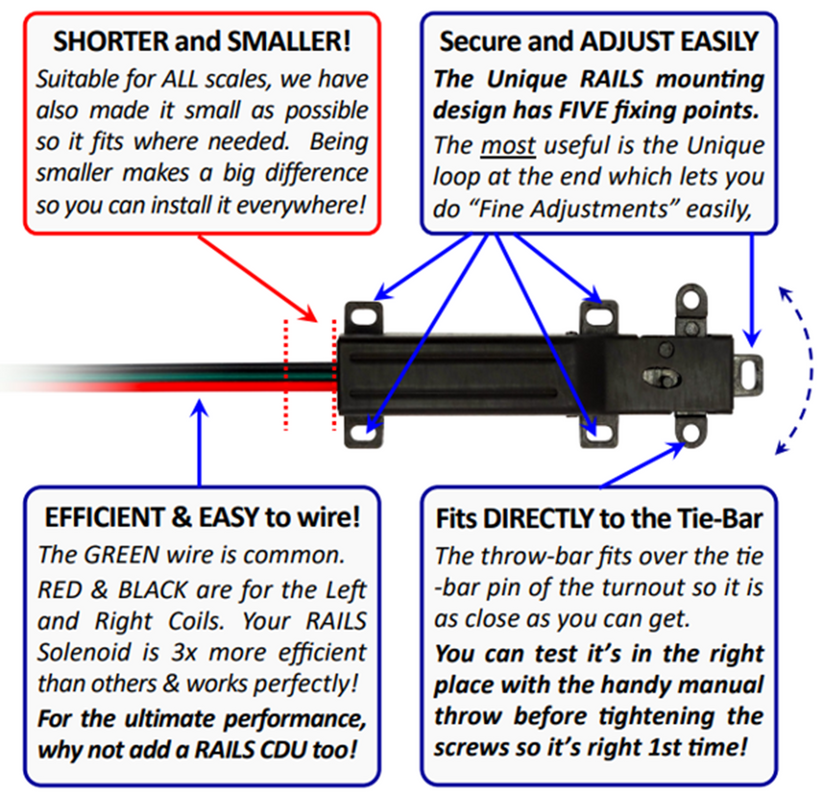 SHORTER and SMALLER!

Suitable for ALL scales, we have also made it small as possible so it fits where needed. Being smaller makes a big difference so you can install it everywhere!

Secure and ADJUST EASILY

The Unique RAILS mounting design has FIVE fixing points.

The most useful is the Unique loop at the end which lets you do “Fine Adjustments” easily,

EFFICIENT & EASY to wire!

The GREEN wire is common.

RED & BLACK are for the Left and Right Coils. Your RAILS Solenoid is 3x more efficient than others & works perfectly!

For the ultimate performance, why not add a RAILS CDU too!

Fits DIRECTLY to the Tie-Bar

The throw-bar fits over the tie-bar pin of the turnout so it is as close as you can get.

You can test it’s in the right place with the handy manual throw before tightening the screws so it’s right 1st time!