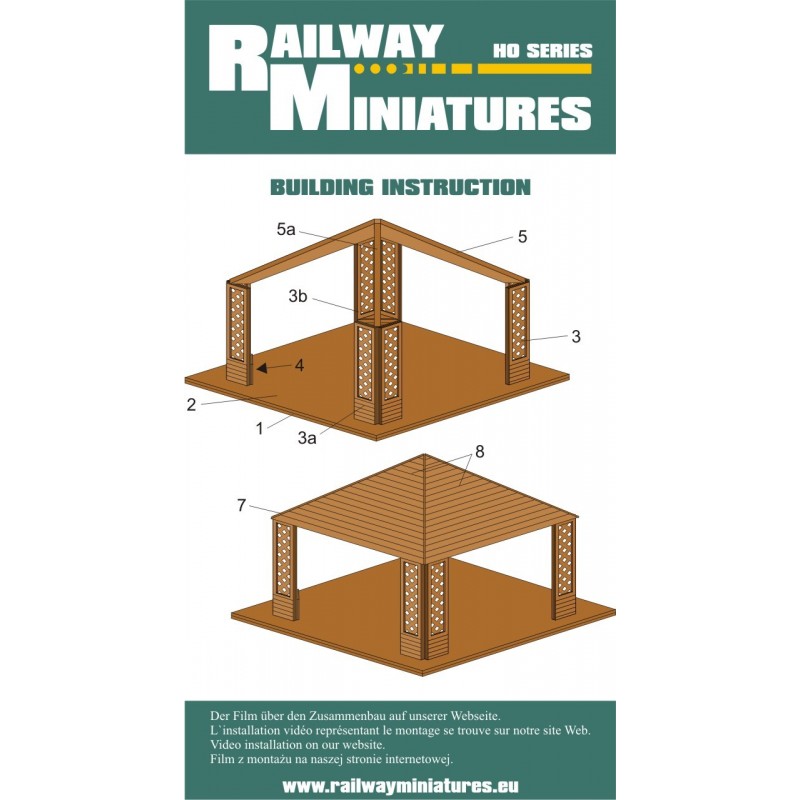 RAILWAY MINIATURES

HO SERIES

BUILDING INSTRUCTION

5a
5
3b
3
4
2
1
3a

8
7

Der Film über den Zusammenbau auf unserer Webseite.
L`installation vidéo représentant le montage se trouve sur notre site Web.
Video installation on our website.
Film z montażu na naszej stronie internetowej.

www.railwayminiatures.eu