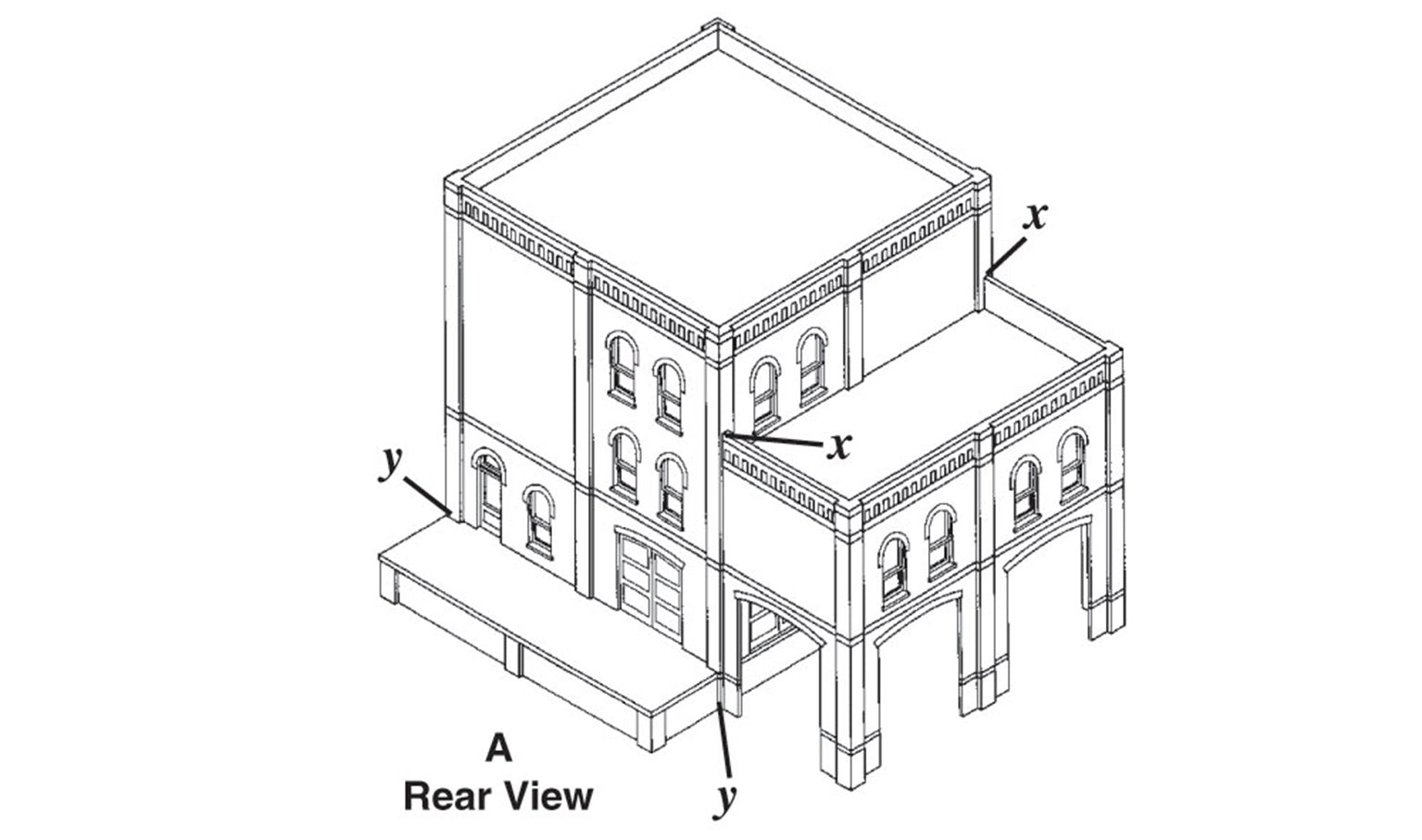 x
x
y
A
Rear View
y