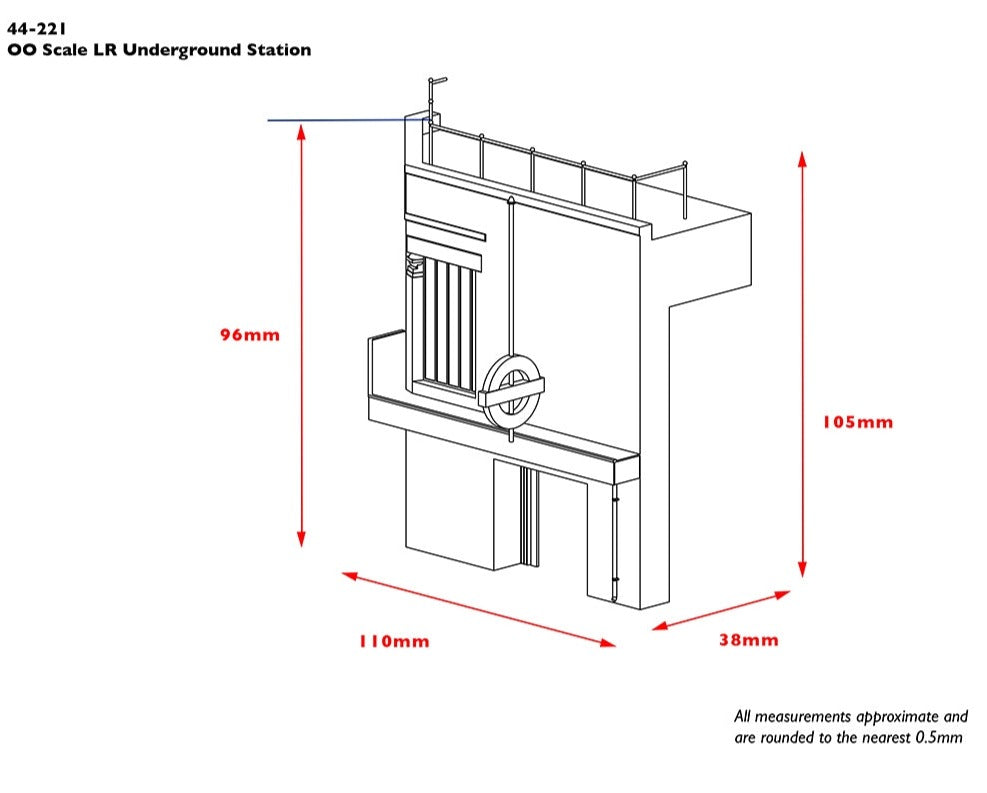 44-221
OO Scale LR Underground Station

96mm

105mm

110mm

38mm

All measurements approximate and are rounded to the nearest 0.5mm