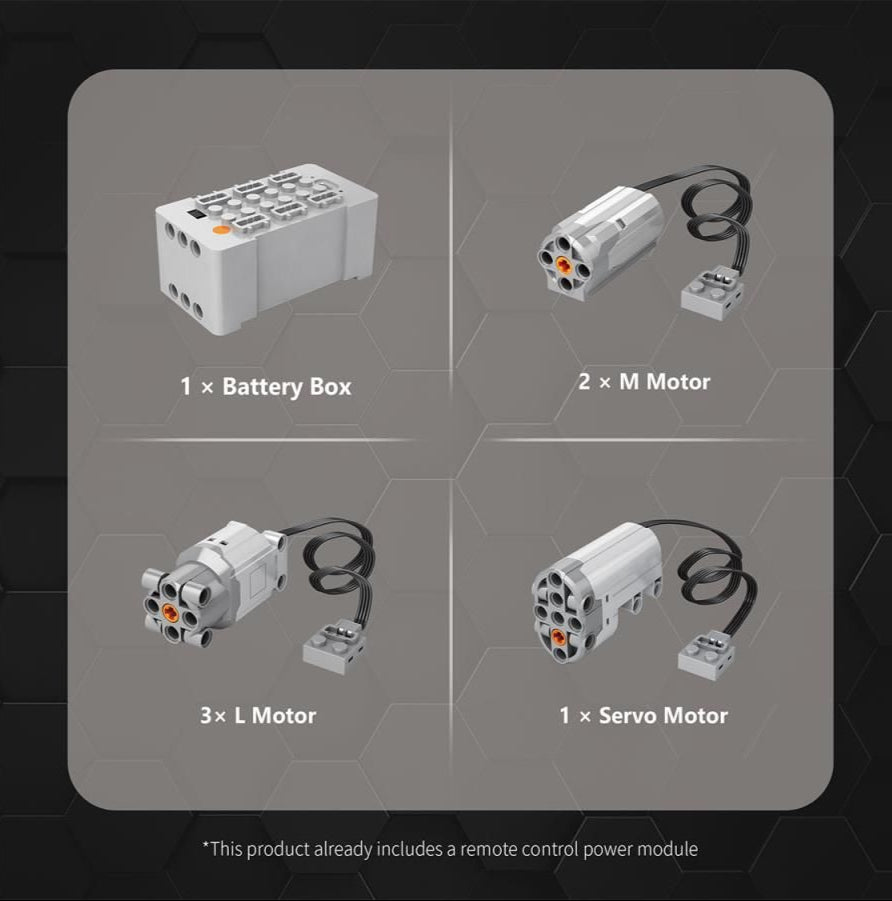 1 × Battery Box

2 × M Motor

3× L Motor

1 × Servo Motor

*This product already includes a remote control power module