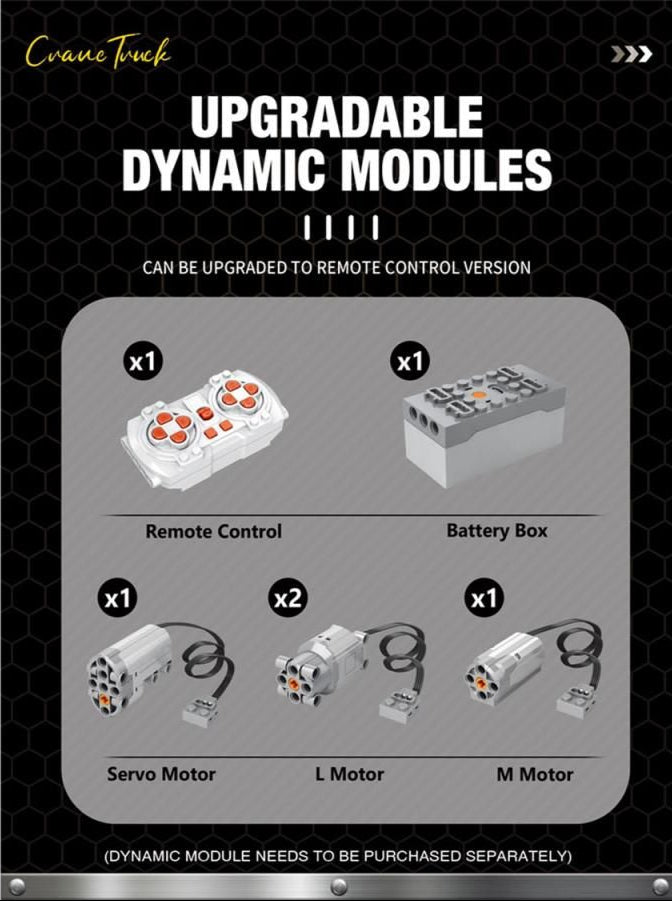 Crane Truck

UPGRADABLE DYNAMIC MODULES

CAN BE UPGRADED TO REMOTE CONTROL VERSION

x1

x1

Remote Control

Battery Box

x1

x2

x1

Servo Motor

L Motor

M Motor

(DYNAMIC MODULE NEEDS TO BE PURCHASED SEPARATELY)