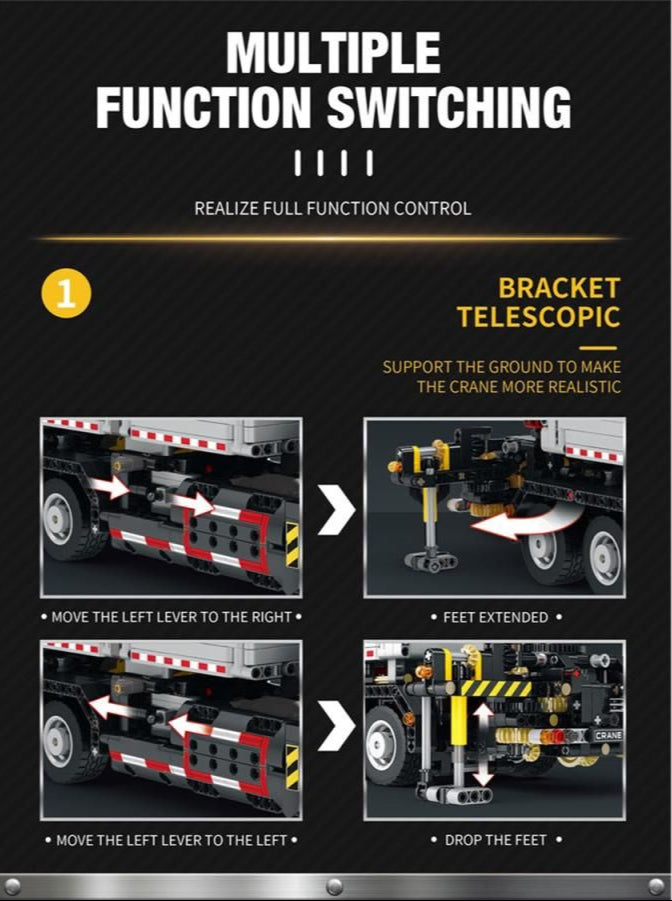 MULTIPLE FUNCTION SWITCHING

REALIZE FULL FUNCTION CONTROL

1

BRACKET TELESCOPIC

SUPPORT THE GROUND TO MAKE THE CRANE MORE REALISTIC

• MOVE THE LEFT LEVER TO THE RIGHT •

• FEET EXTENDED •

• MOVE THE LEFT LEVER TO THE LEFT •

CRANE

• DROP THE FEET •