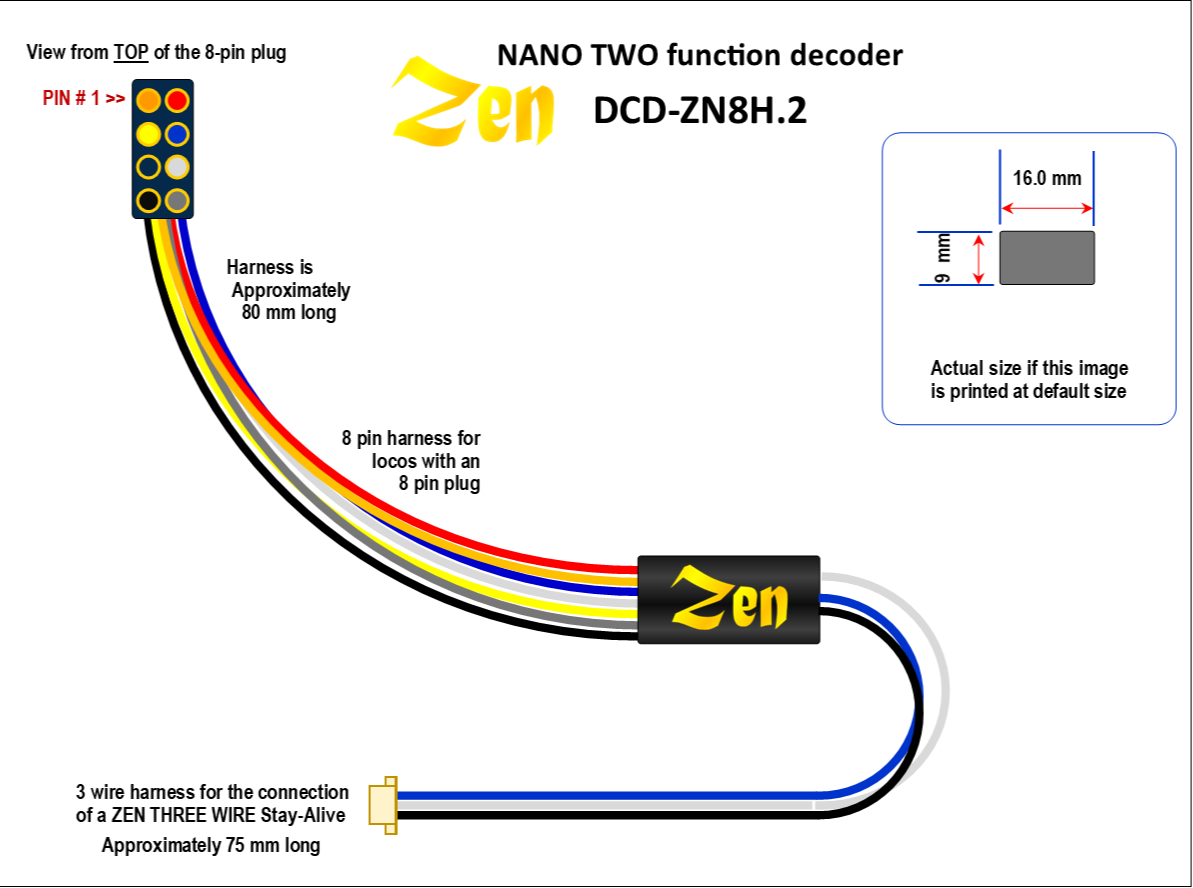 View from TOP of the 8-pin plug

PIN # 1 >>

Zen

NANO TWO function decoder

DCD-ZN8H.2

16.0 mm

9 mm

Actual size if this image is printed at default size

Harness is Approximately 80 mm long

8 pin harness for locos with an 8 pin plug

Zen

3 wire harness for the connection of a ZEN THREE WIRE Stay-Alive

Approximately 75 mm long