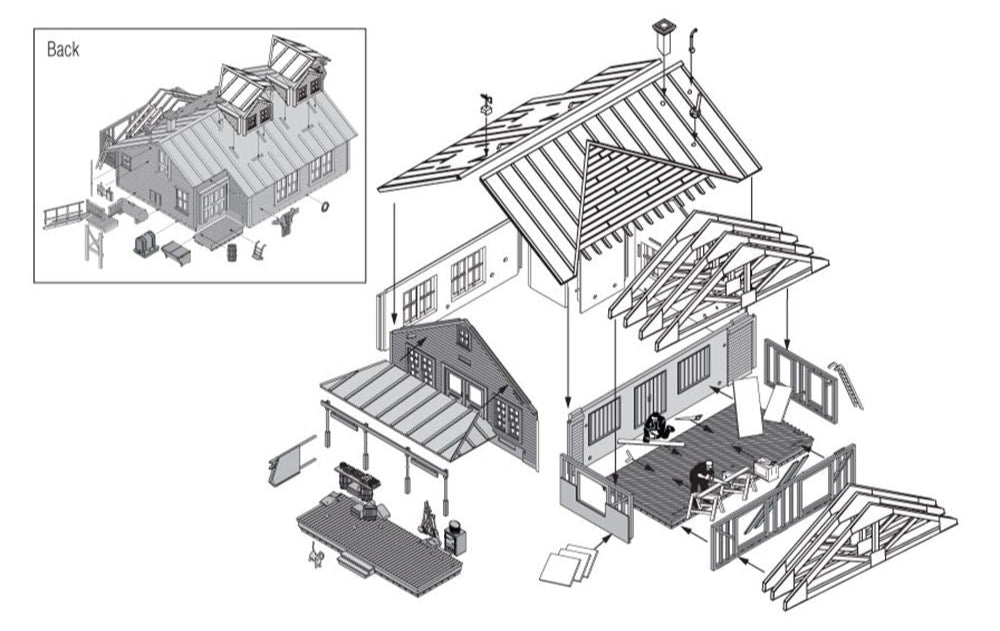 Back