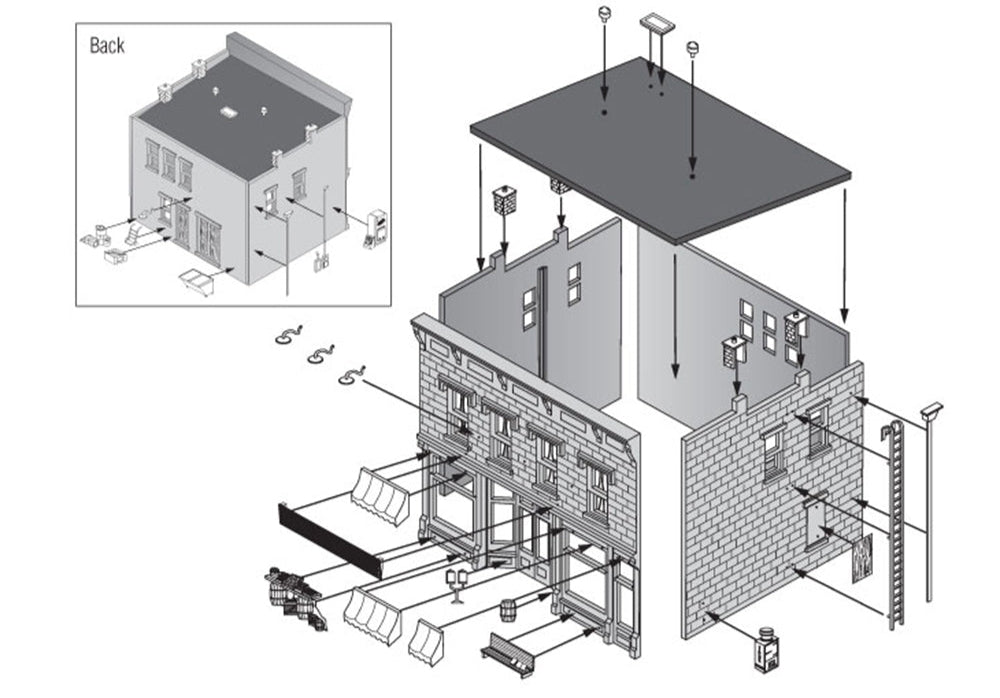 Back