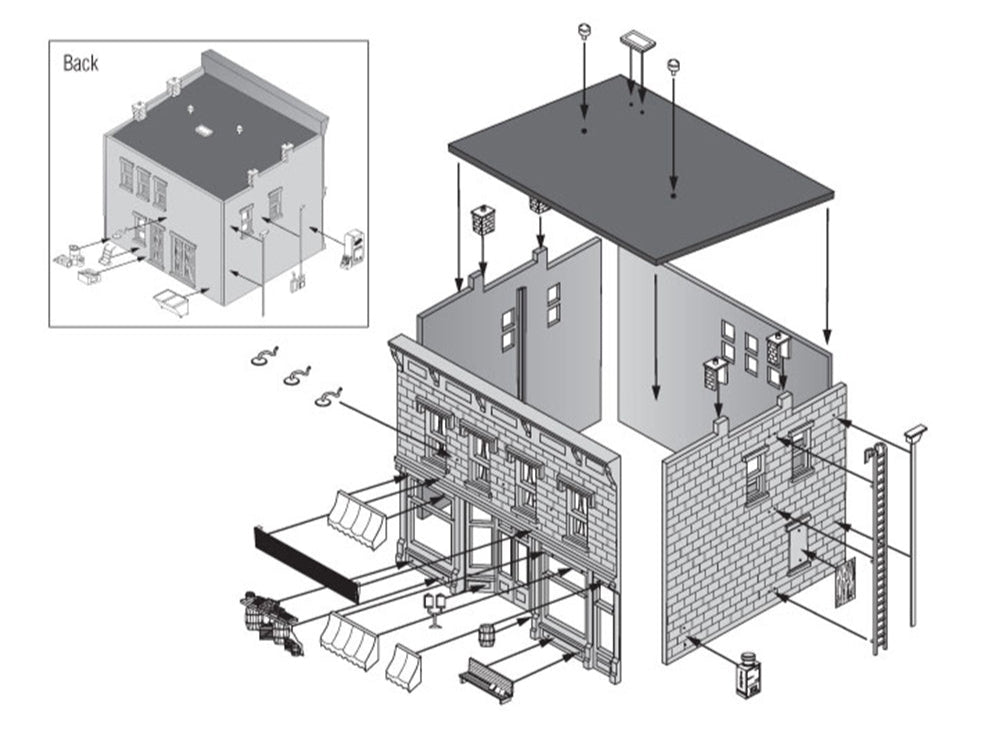 Back