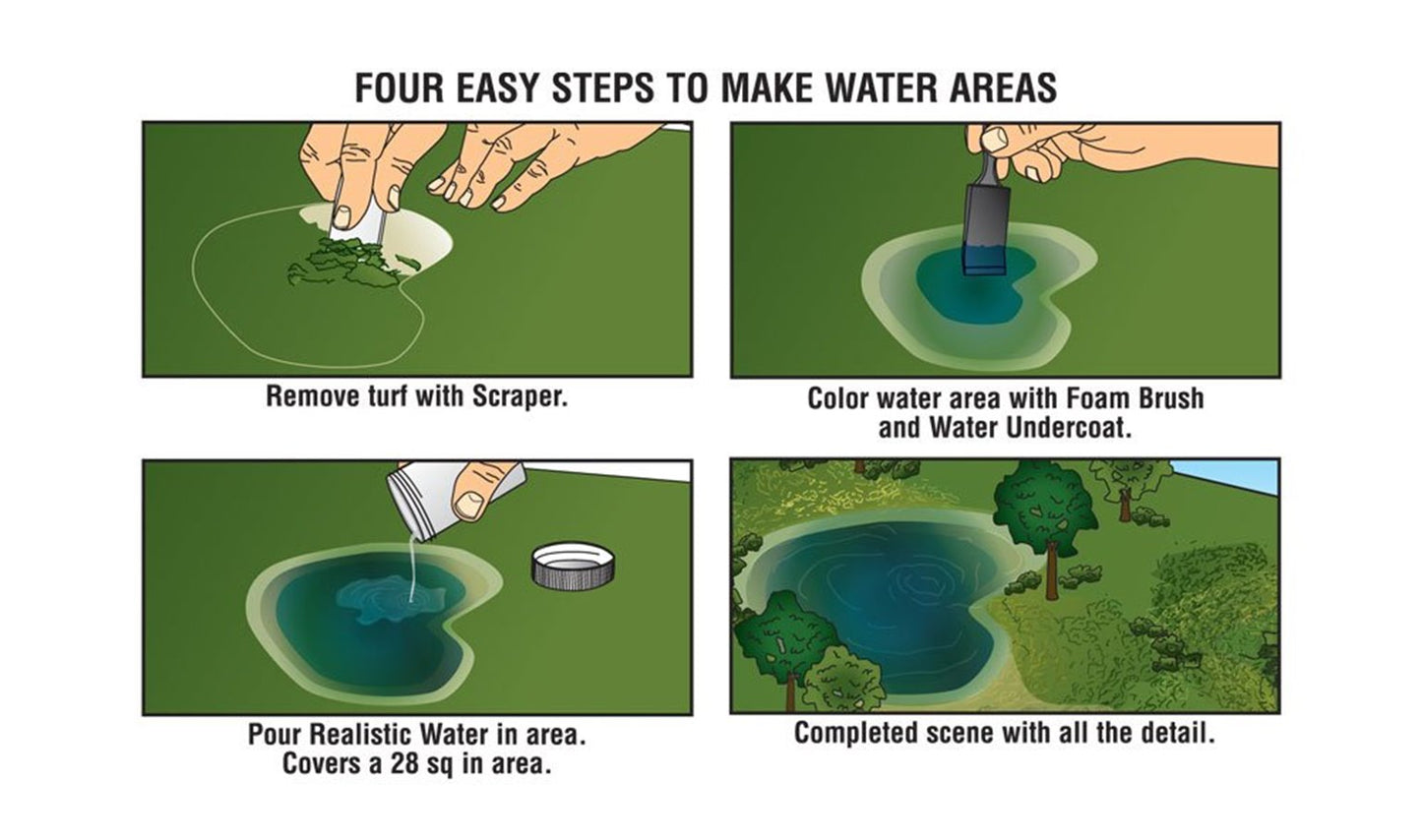 FOUR EASY STEPS TO MAKE WATER AREAS

Remove turf with Scraper.

Color water area with Foam Brush and Water Undercoat.

Pour Realistic Water in area. Covers a 28 sq in area.

Completed scene with all the detail.