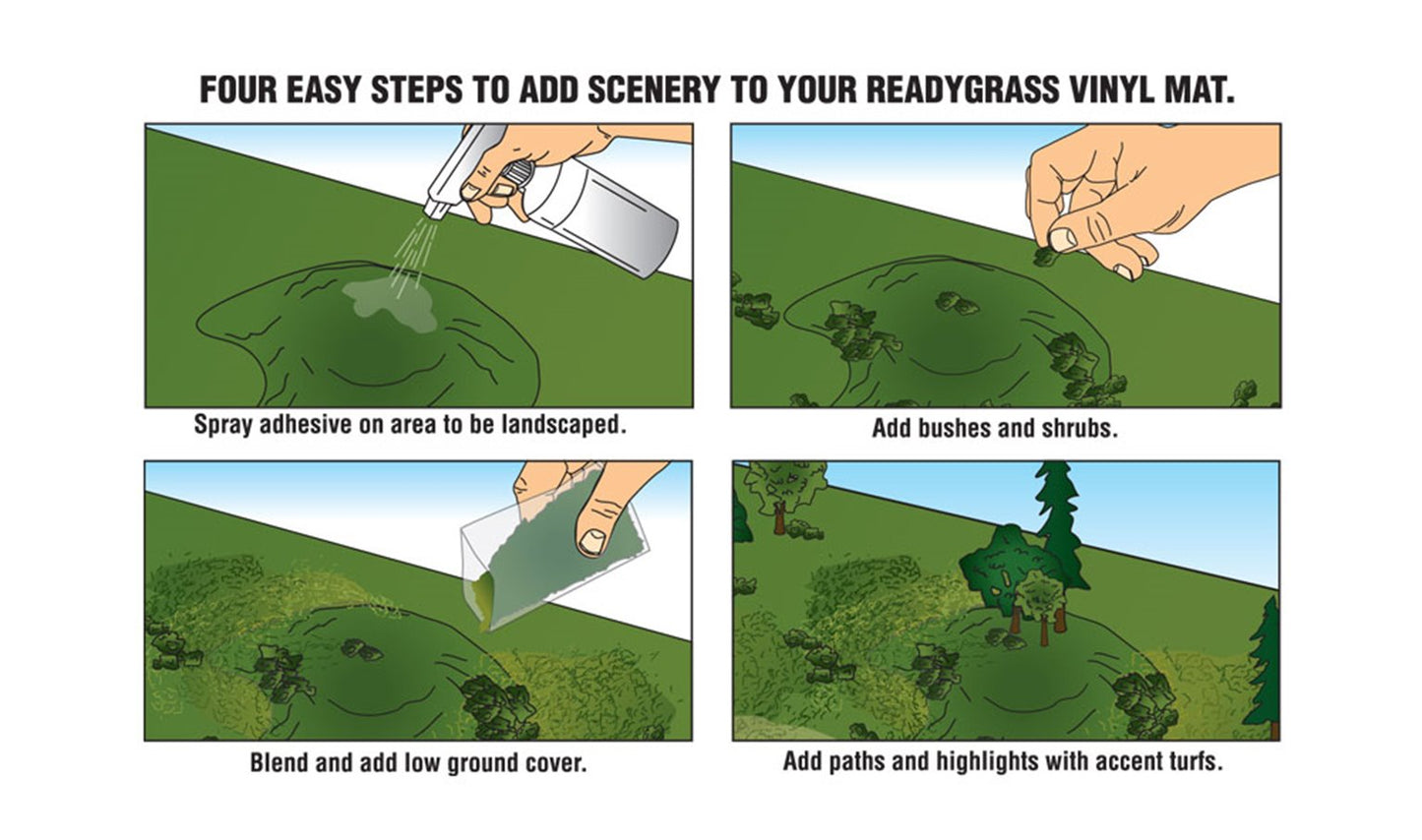 FOUR EASY STEPS TO ADD SCENERY TO YOUR READYGRASS VINYL MAT.

Spray adhesive on area to be landscaped.

Add bushes and shrubs.

Blend and add low ground cover.

Add paths and highlights with accent turfs.