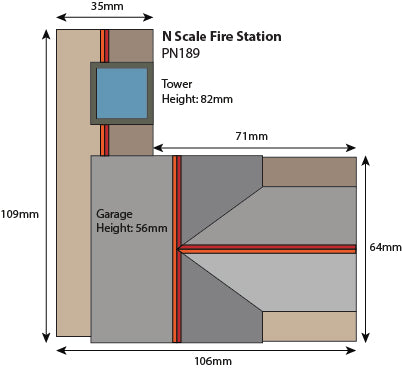 35mm

N Scale Fire Station
PN189

Tower
Height: 82mm

71mm

109mm

Garage
Height: 56mm

64mm

106mm