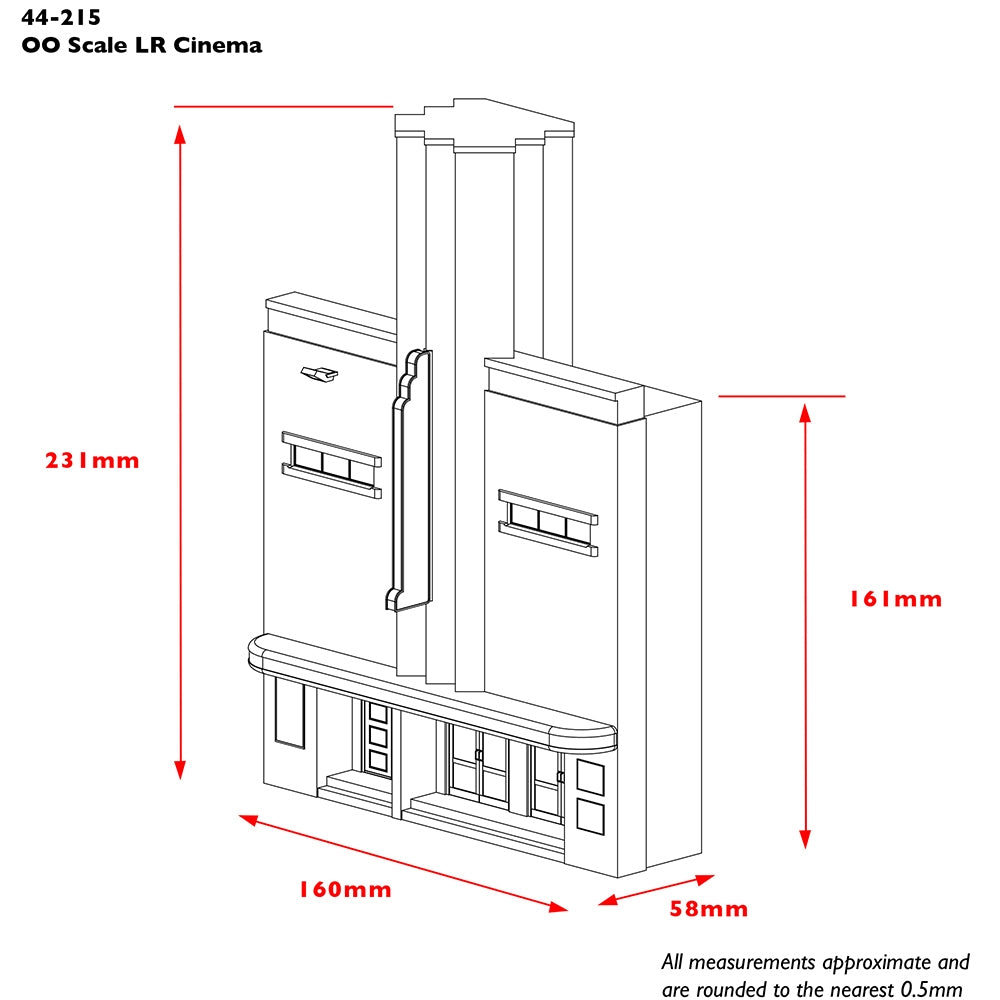 44-215
OO Scale LR Cinema

231mm

161mm

160mm

58mm

All measurements approximate and are rounded to the nearest 0.5mm