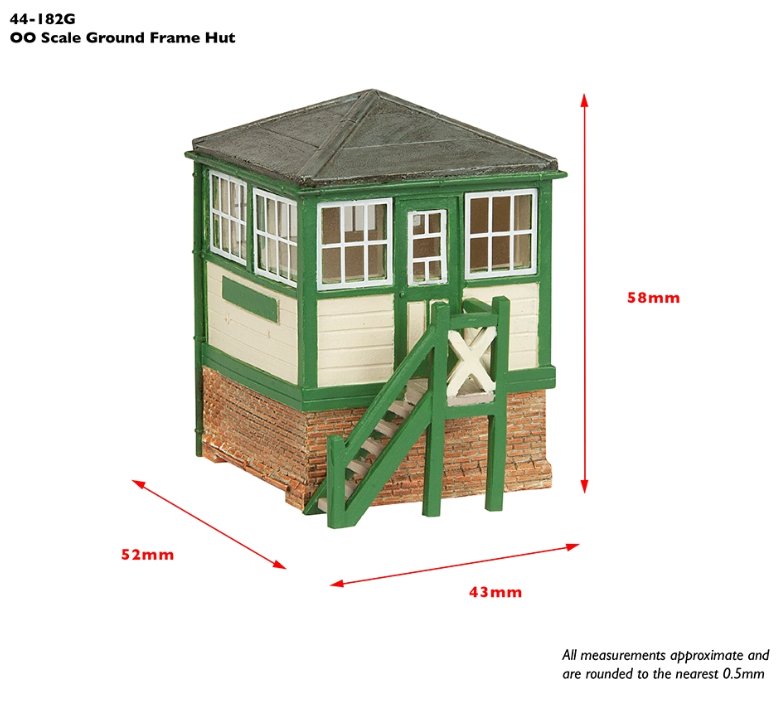 44-182G
OO Scale Ground Frame Hut

58mm

52mm

43mm

All measurements approximate and are rounded to the nearest 0.5mm