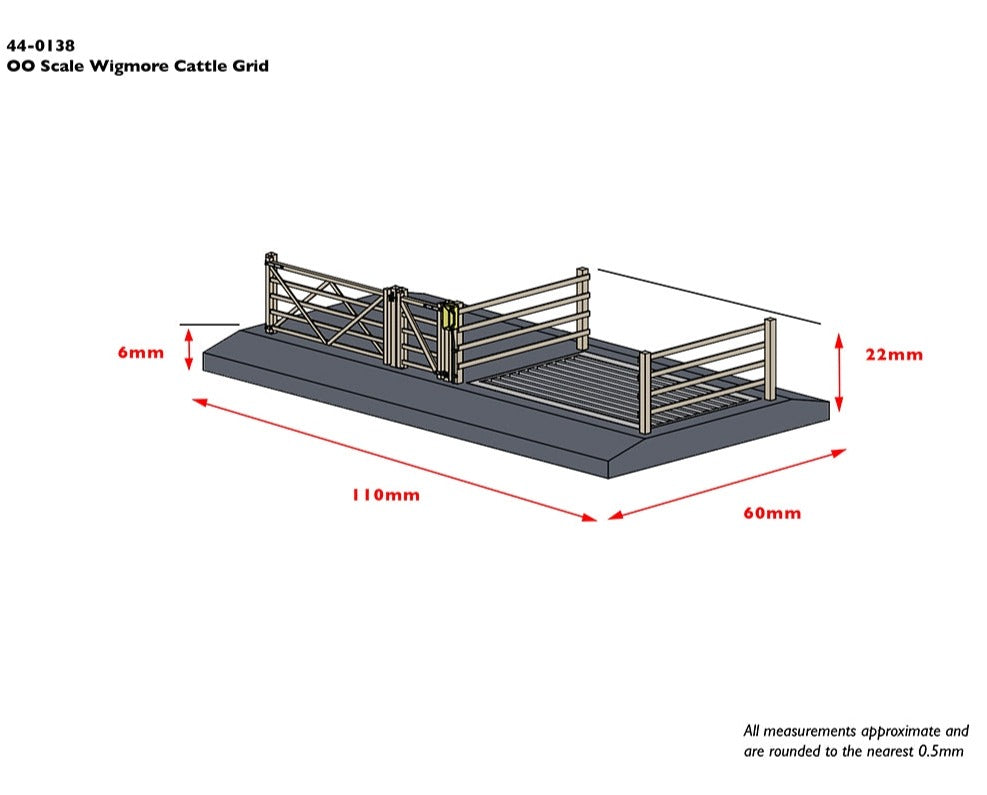 44-0138
OO Scale Wigmore Cattle Grid

6mm

22mm

110mm

60mm

All measurements approximate and are rounded to the nearest 0.5mm