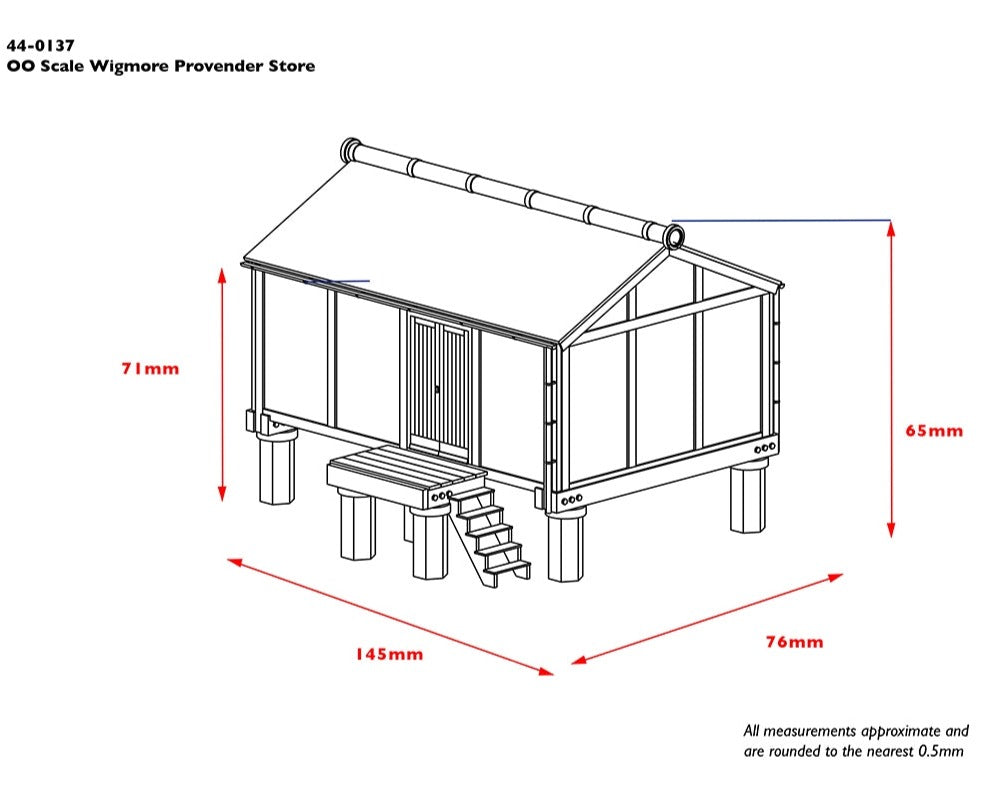 44-0137
OO Scale Wigmore Provender Store

71mm

65mm

145mm

76mm

All measurements approximate and are rounded to the nearest 0.5mm