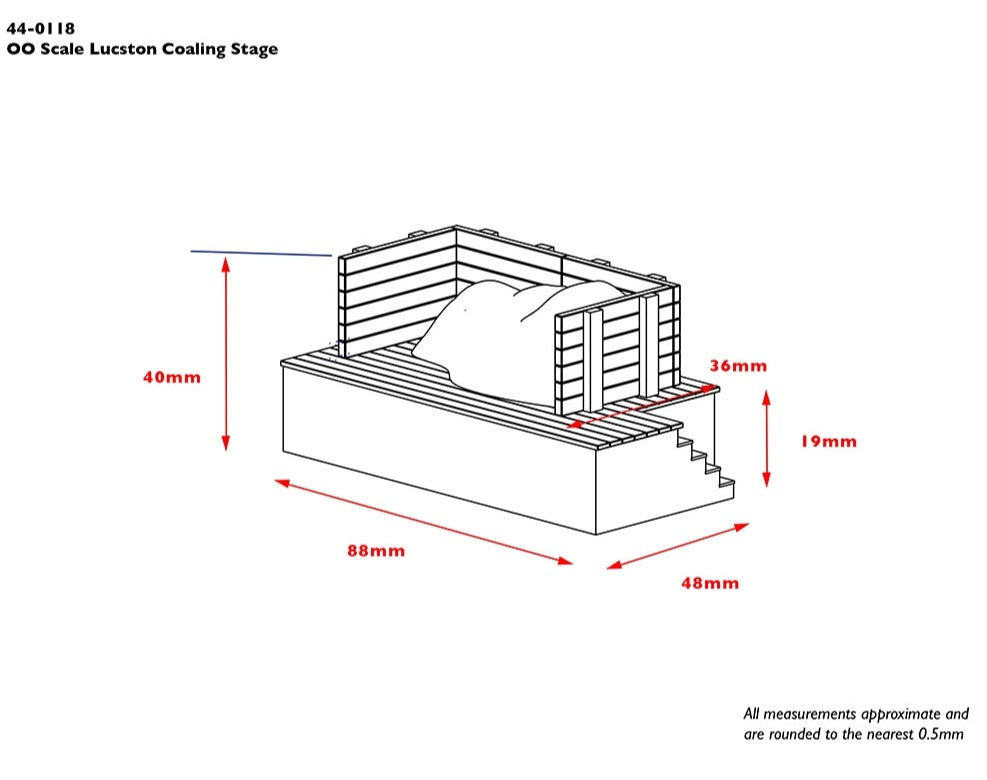 44-0118
OO Scale Lucston Coaling Stage

40mm
36mm
19mm
88mm
48mm

All measurements approximate and are rounded to the nearest 0.5mm