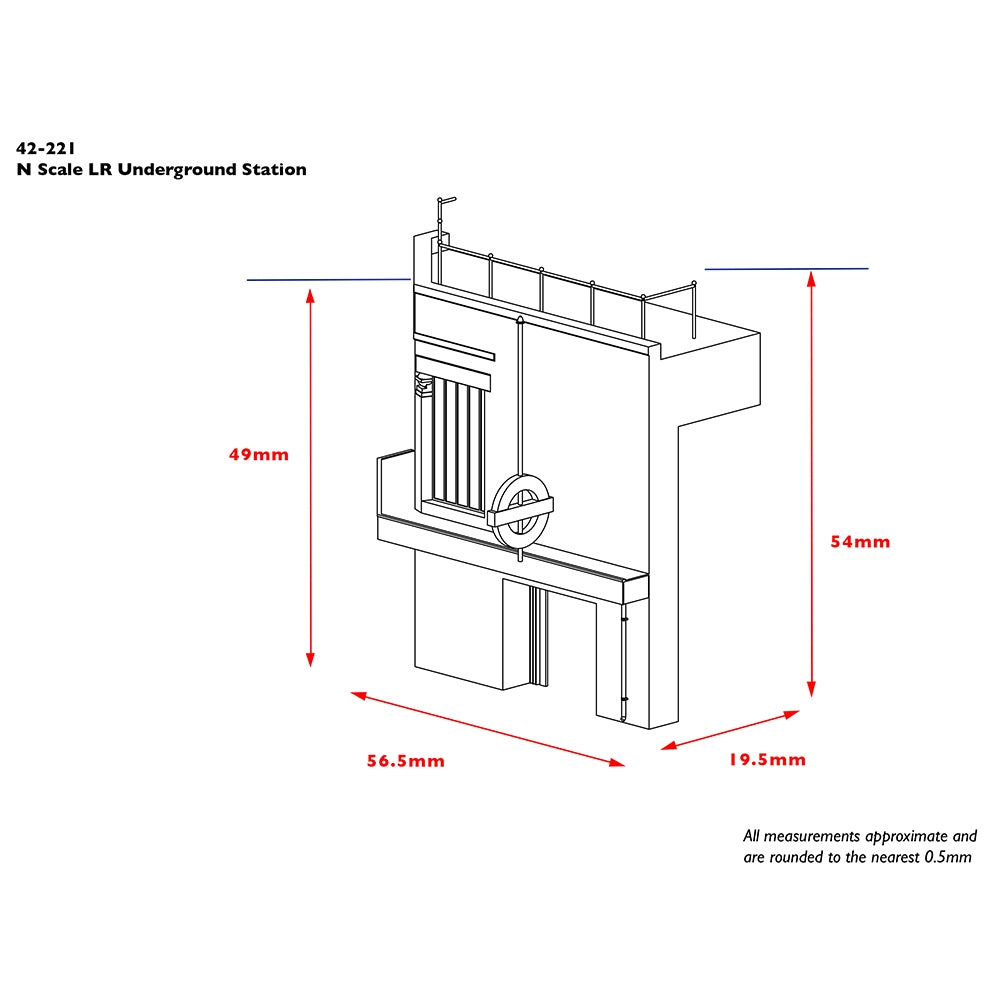 42-221
N Scale LR Underground Station

49mm

54mm

56.5mm

19.5mm

All measurements approximate and are rounded to the nearest 0.5mm