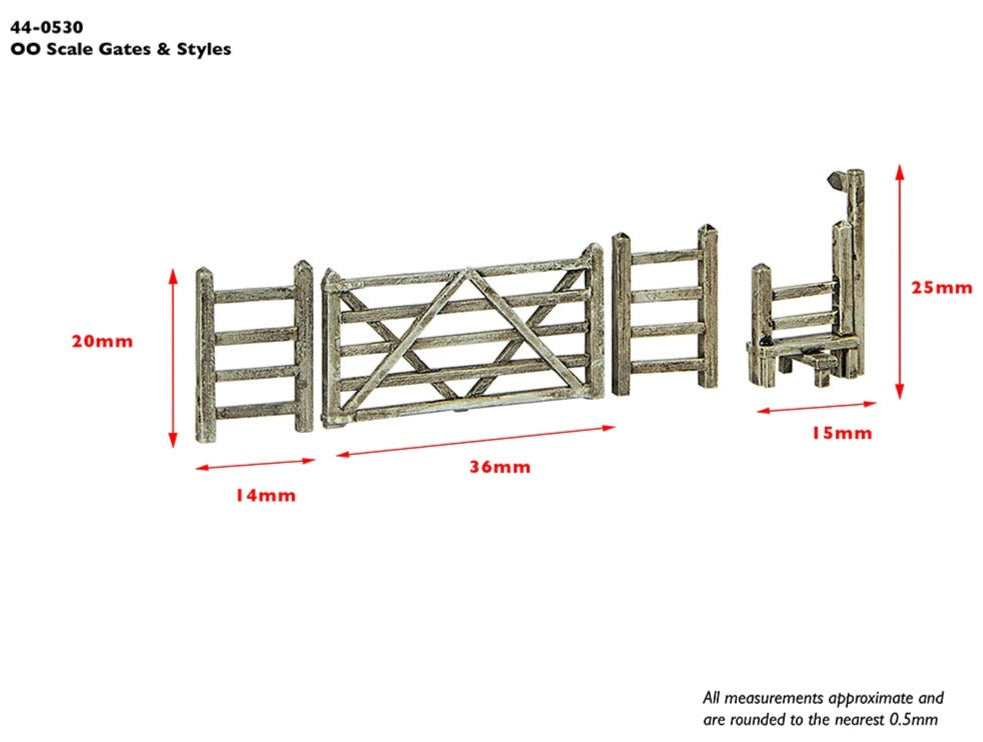 44-0530
OO Scale Gates & Styles

20mm

14mm

36mm

25mm

15mm

All measurements approximate and are rounded to the nearest 0.5mm