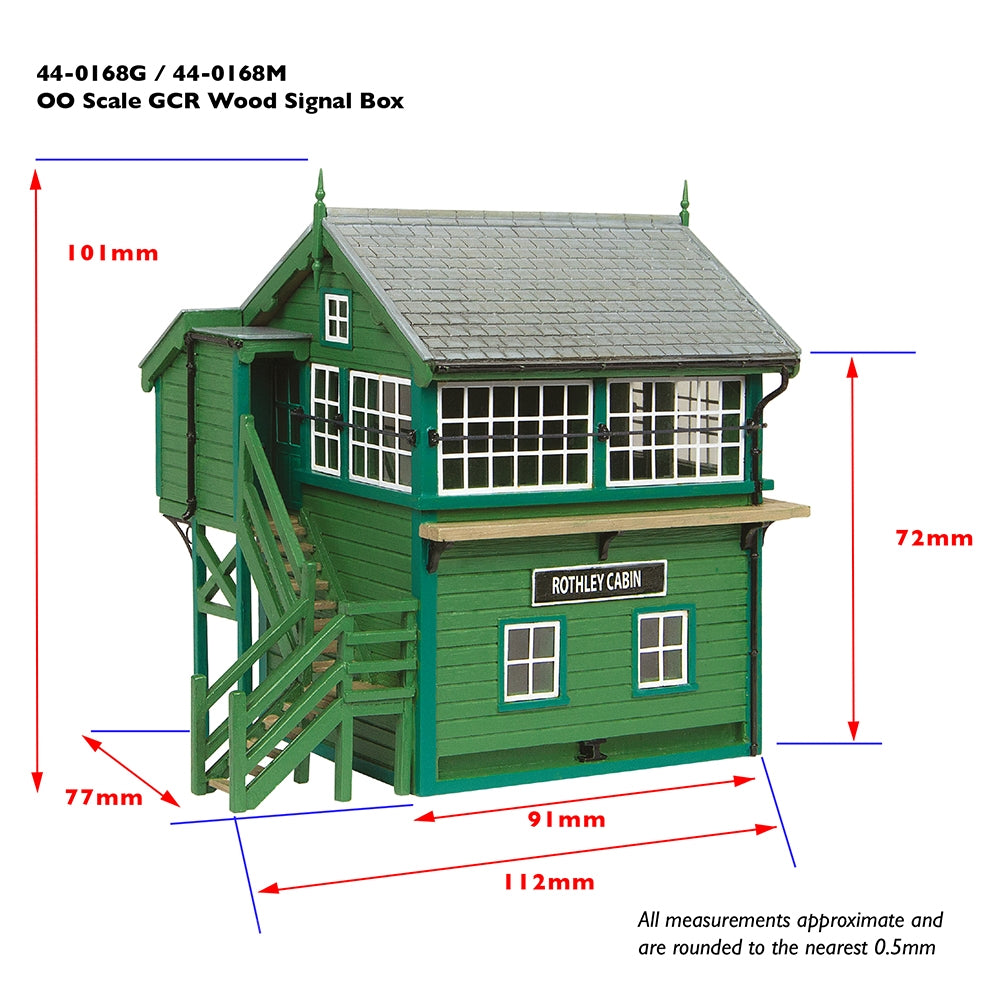 44-0168G / 44-0168M
OO Scale GCR Wood Signal Box

101mm

72mm

ROTHLEY CABIN

77mm

91mm

112mm

All measurements approximate and are rounded to the nearest 0.5mm